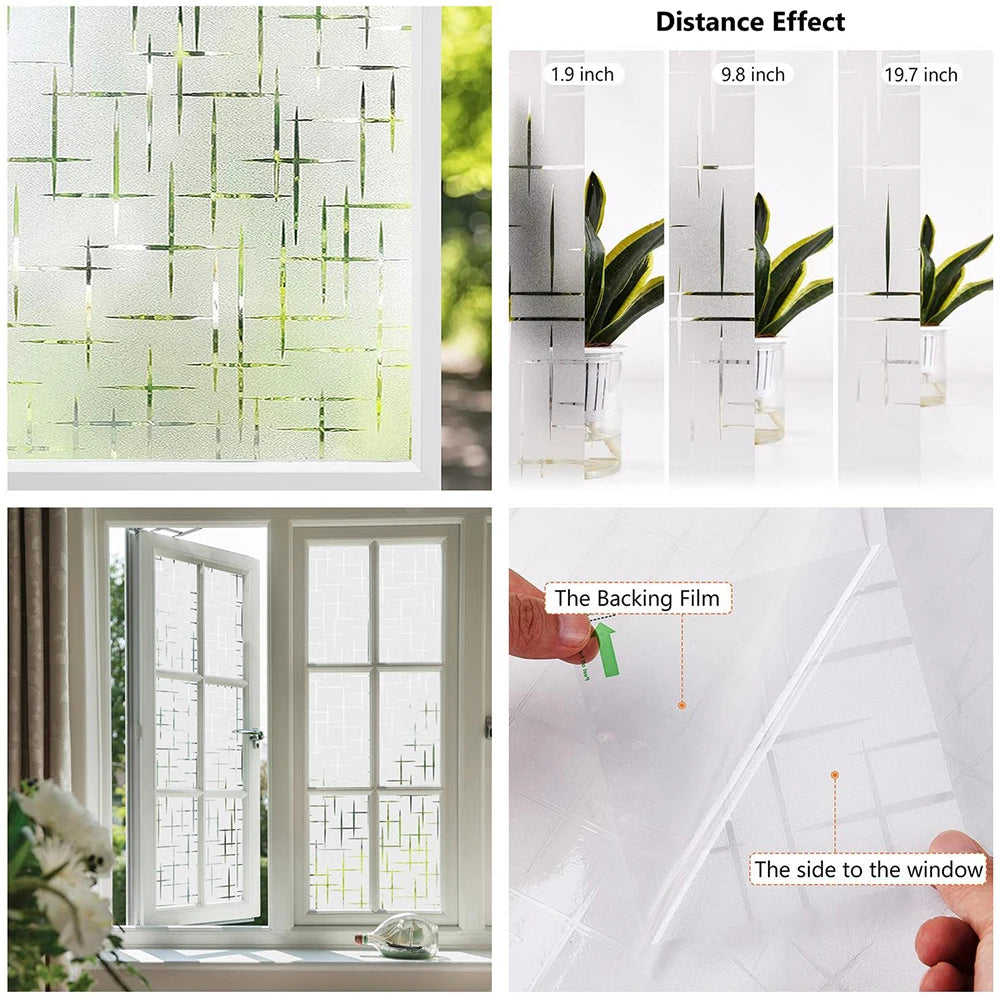 Distance Effect

1.9 inch

9.8 inch

19.7 inch

The Backing Film

The side to the window