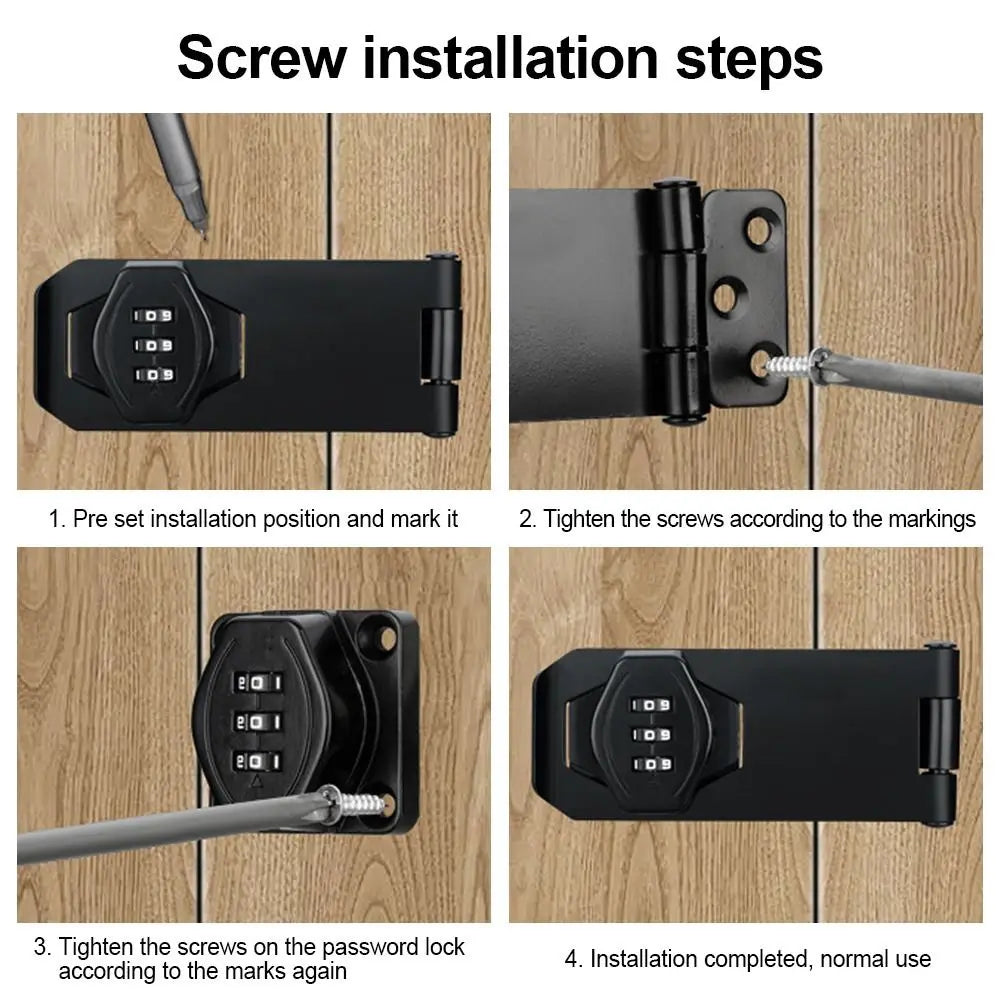 Screw installation steps

1. Pre set installation position and mark it

2. Tighten the screws according to the markings

3. Tighten the screws on the password lock according to the marks again

4. Installation completed, normal use