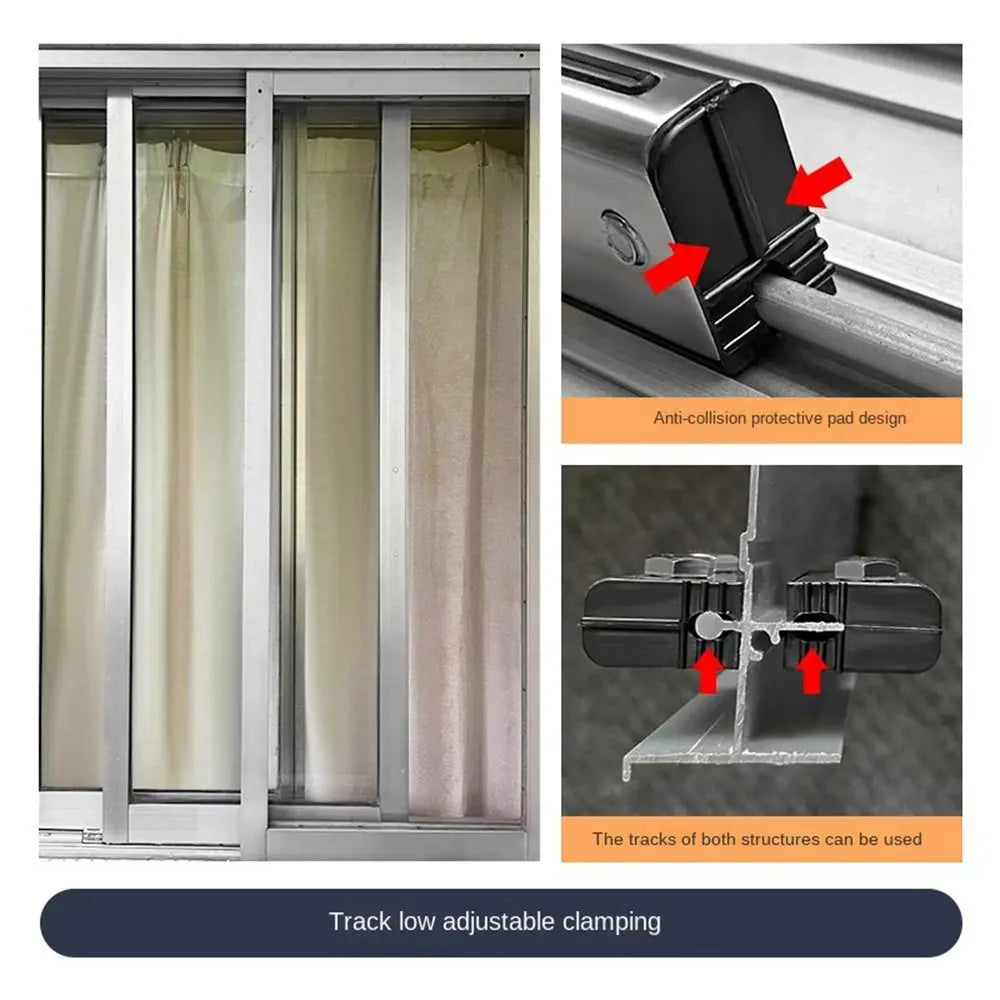 Anti-collision protective pad design

The tracks of both structures can be used

Track low adjustable clamping