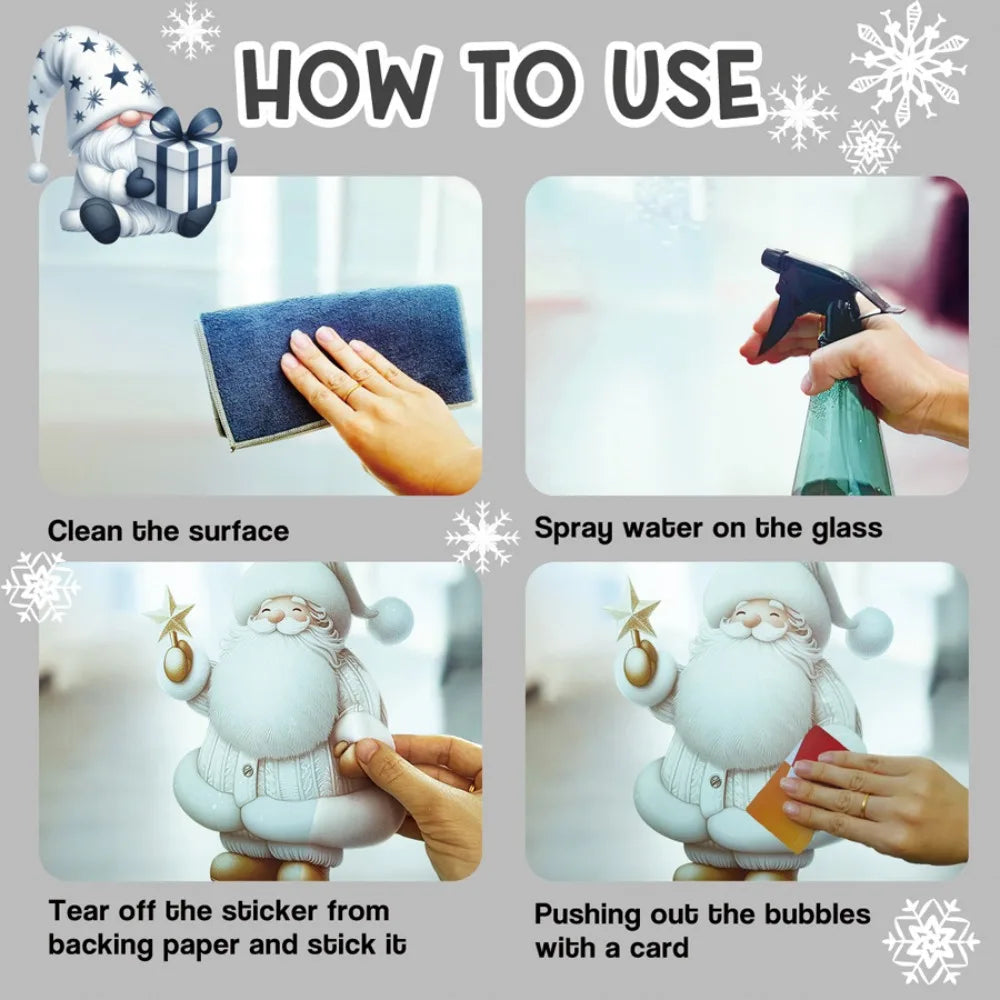 HOW TO USE

Clean the surface

Spray water on the glass

Tear off the sticker from backing paper and stick it

Pushing out the bubbles with a card