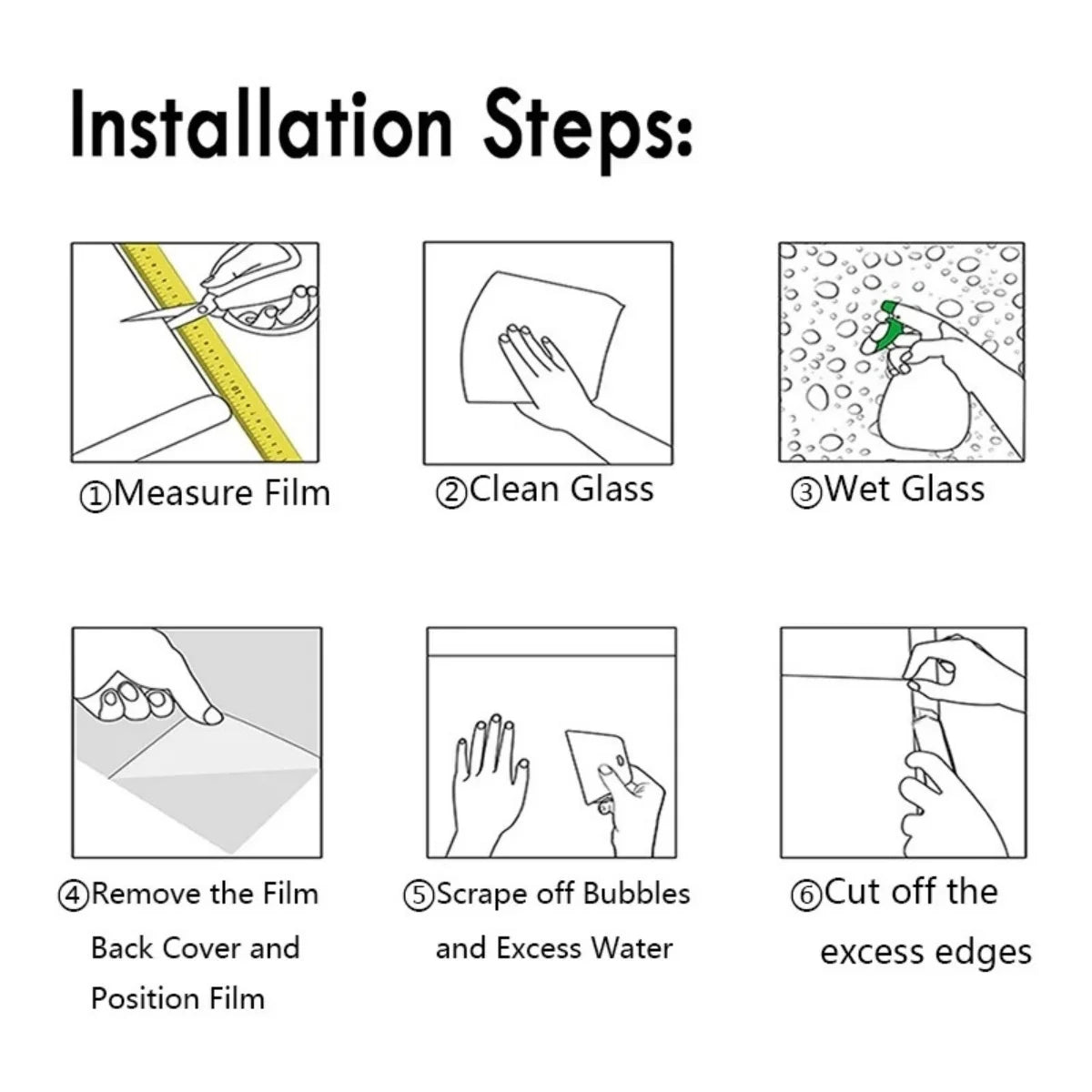 Installation Steps:

①Measure Film

②Clean Glass

③Wet Glass

④Remove the Film Back Cover and Position Film

⑤Scrape off Bubbles and Excess Water

⑥Cut off the excess edges