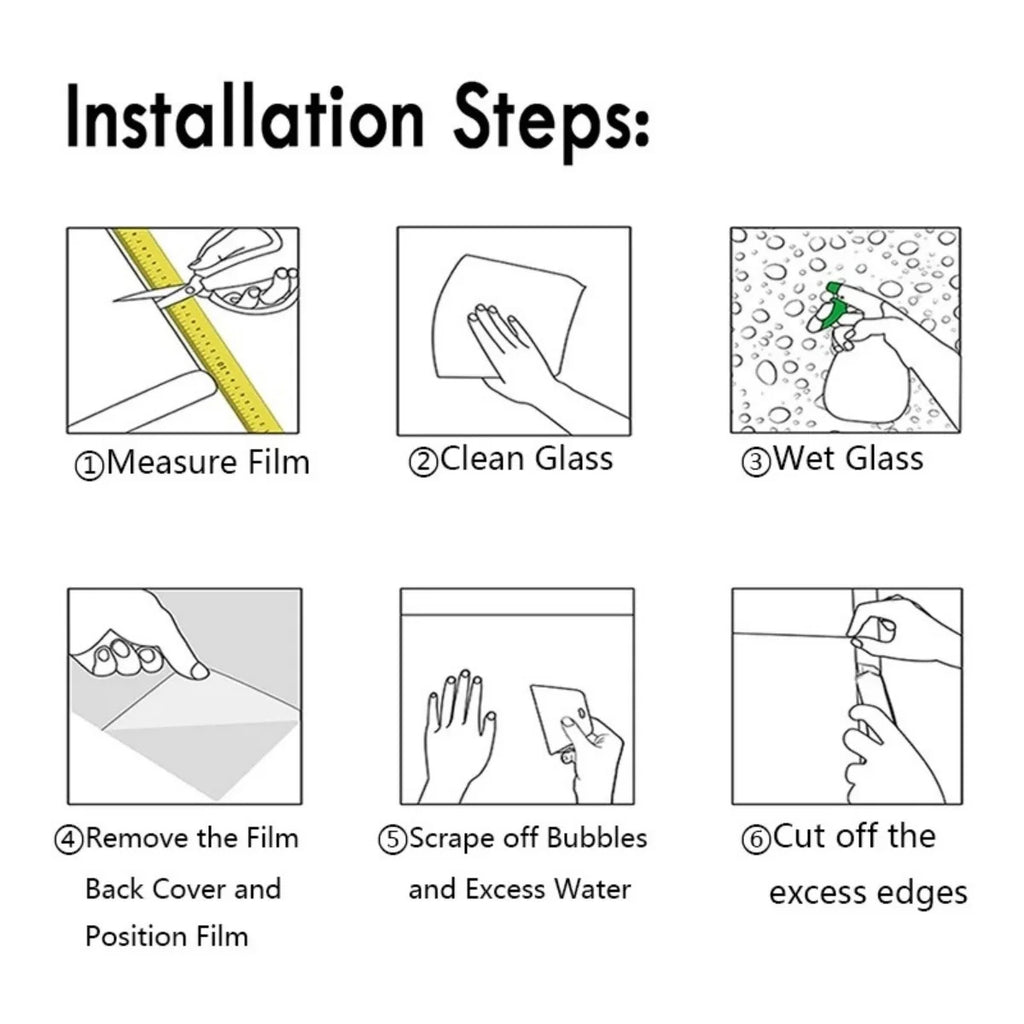 Installation Steps:

①Measure Film

②Clean Glass

③Wet Glass

④Remove the Film Back Cover and Position Film

⑤Scrape off Bubbles and Excess Water

⑥Cut off the excess edges