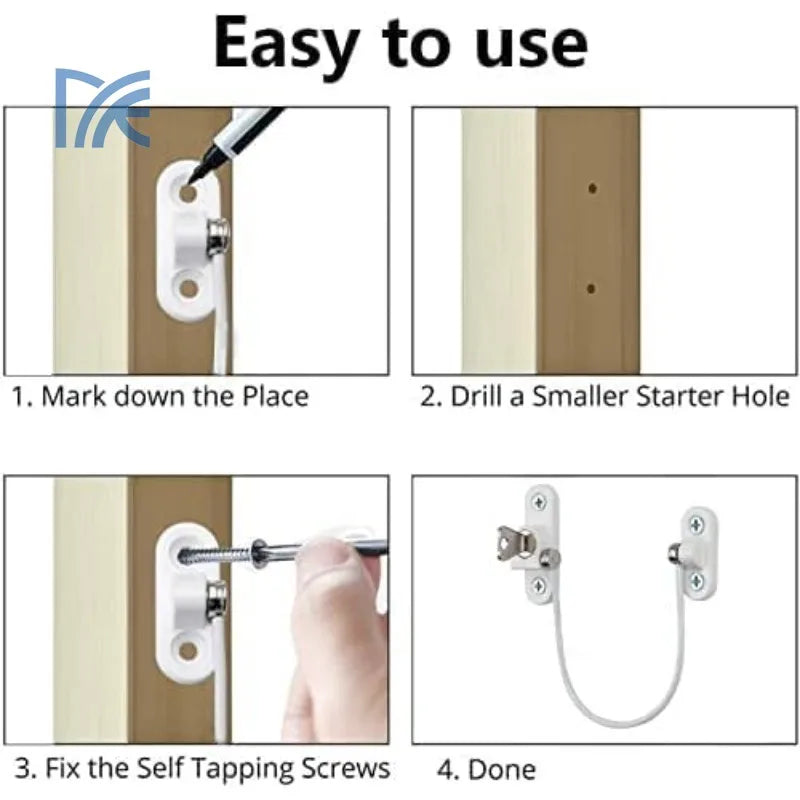 Easy to use

1. Mark down the Place

2. Drill a Smaller Starter Hole

3. Fix the Self Tapping Screws

4. Done