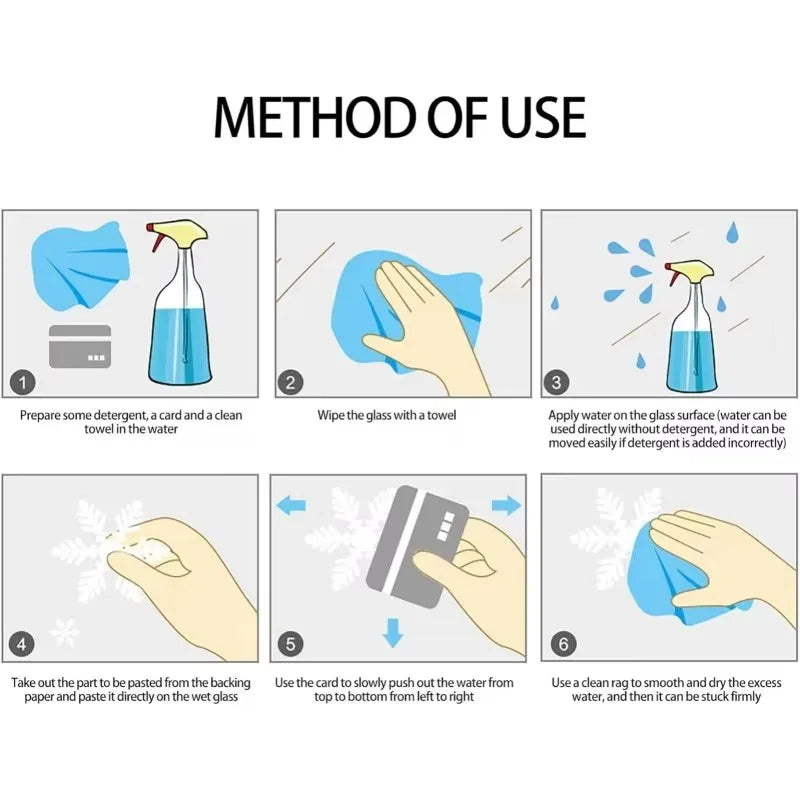 METHOD OF USE

1

Prepare some detergent, a card and a clean towel in the water

2

Wipe the glass with a towel

3

Apply water on the glass surface (water can be used directly without detergent, and it can be moved easily if detergent is added incorrectly)

4

Take out the part to be pasted from the backing paper and paste it directly on the wet glass

5

Use the card to slowly push out the water from top to bottom from left to right

6

Use a clean rag to smooth and dry the excess water, and then it can be stuck firmly