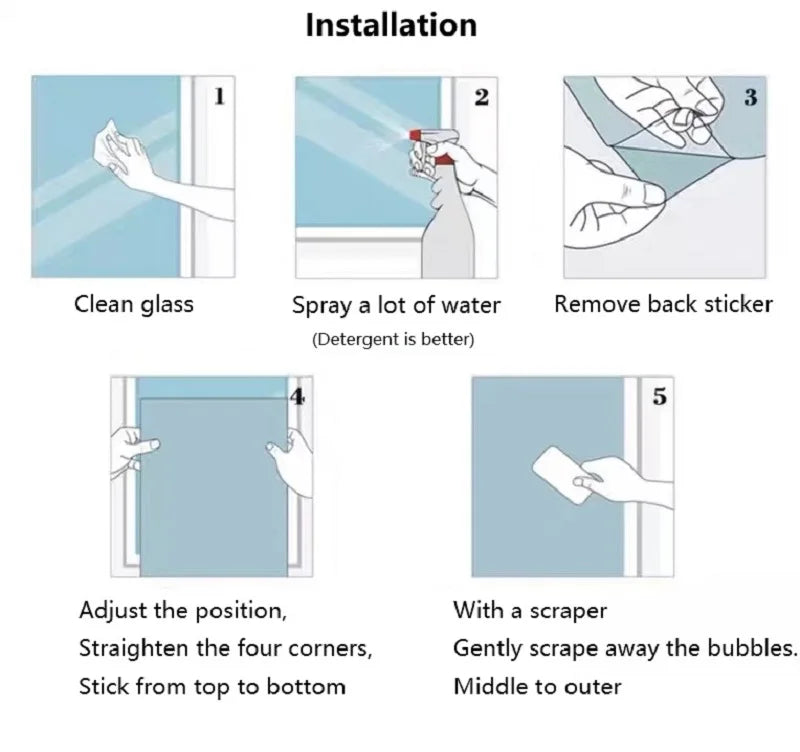 Installation

1

Clean glass

2

Spray a lot of water

(Detergent is better)

3

Remove back sticker

4

Adjust the position,
Straighten the four corners,
Stick from top to bottom

5

With a scraper
Gently scrape away the bubbles.
Middle to outer