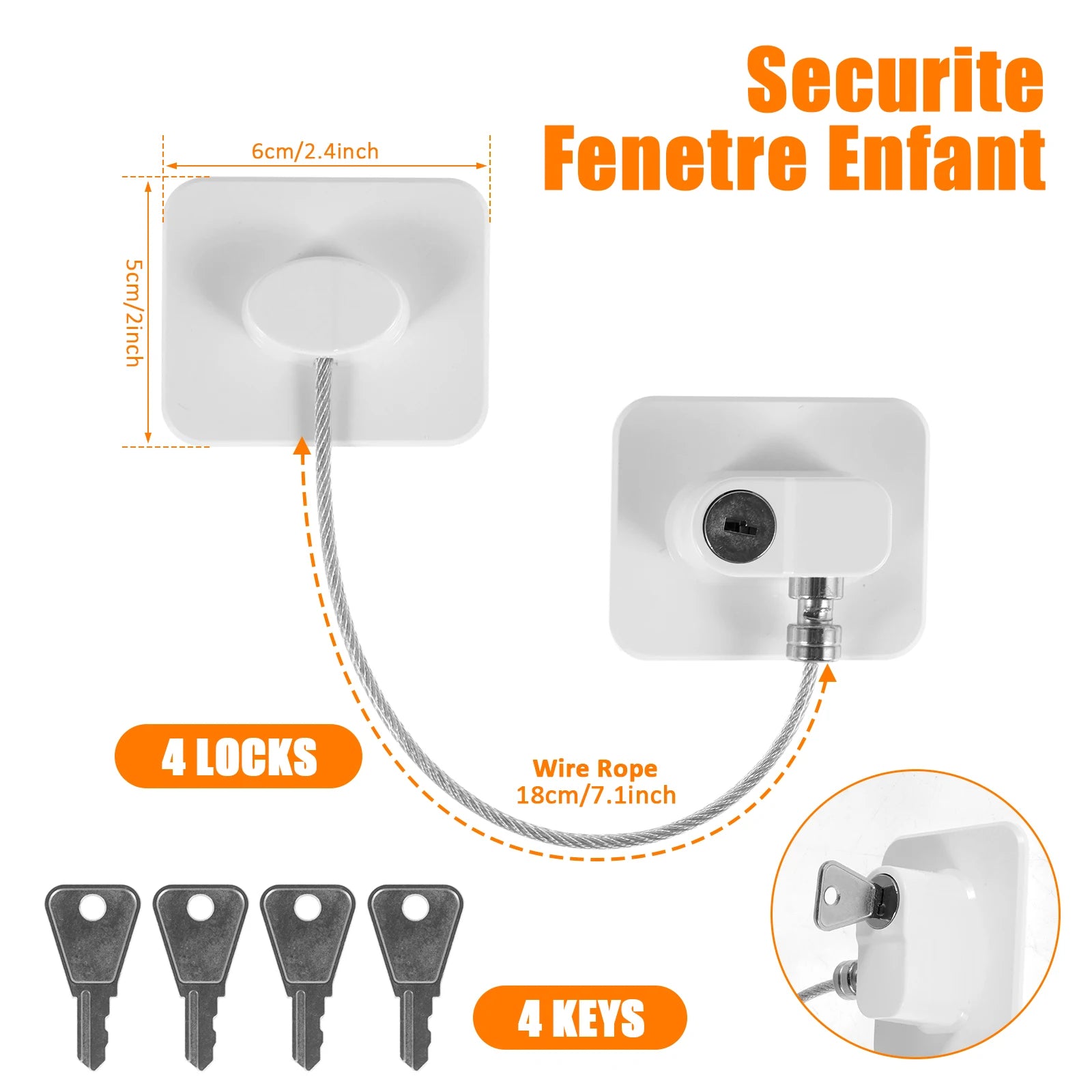 Securite Fenetre Enfant

6cm/2.4inch

5cm/2inch

4 LOCKS

Wire Rope
18cm/7.1inch

4 KEYS