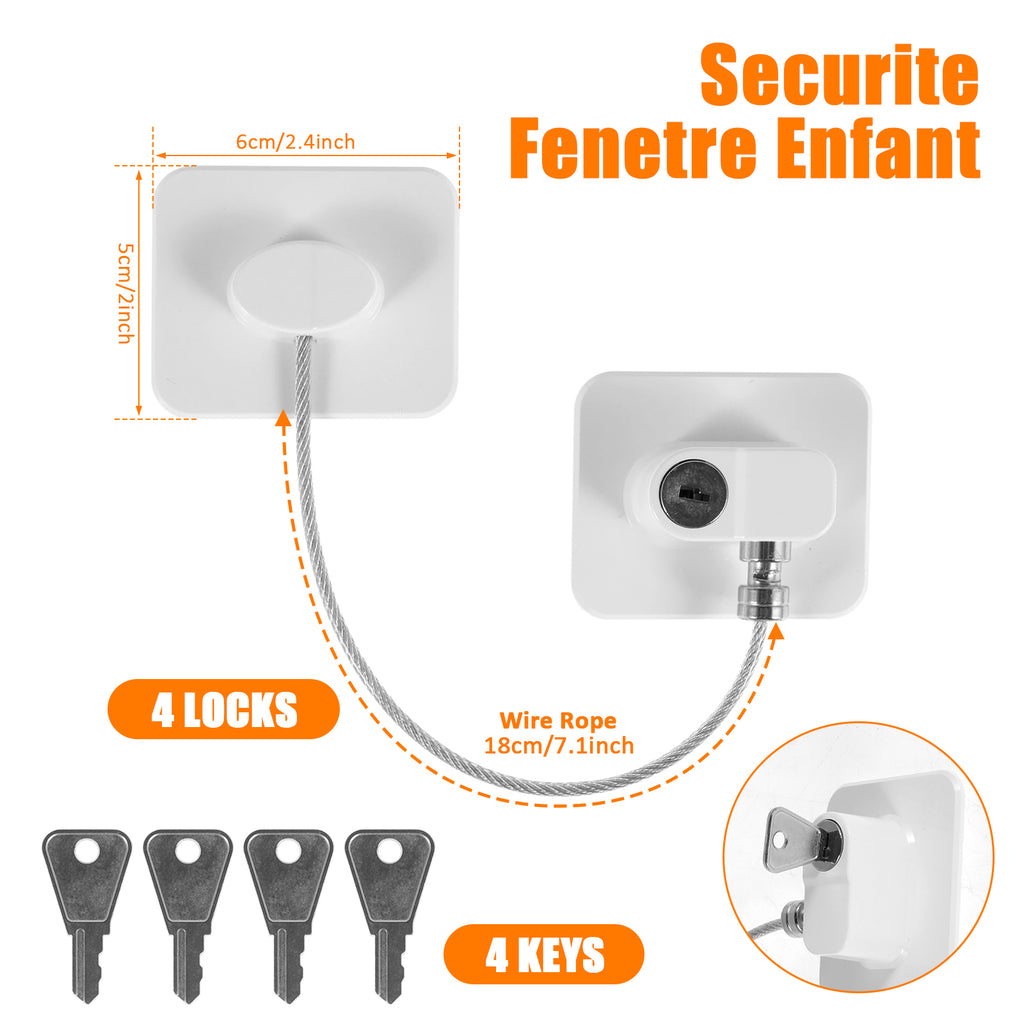 Securite
Fenetre Enfant

6cm/2.4inch

5cm/2inch

4 LOCKS

Wire Rope
18cm/7.1inch

4 KEYS