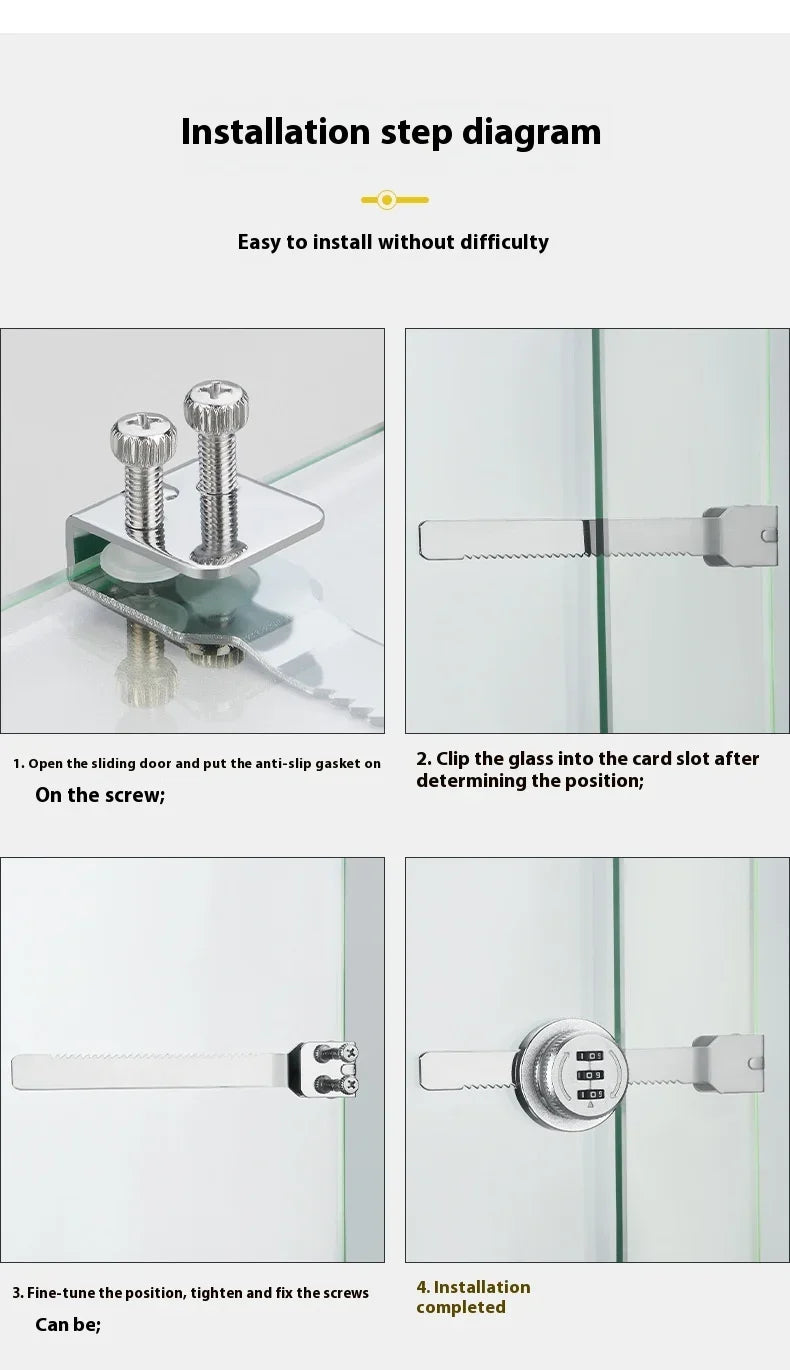 Installation step diagram

Easy to install without difficulty

1. Open the sliding door and put the anti-slip gasket on

On the screw;

2. Clip the glass into the card slot after determining the position;

3. Fine-tune the position, tighten and fix the screws

Can be;

4. Installation completed