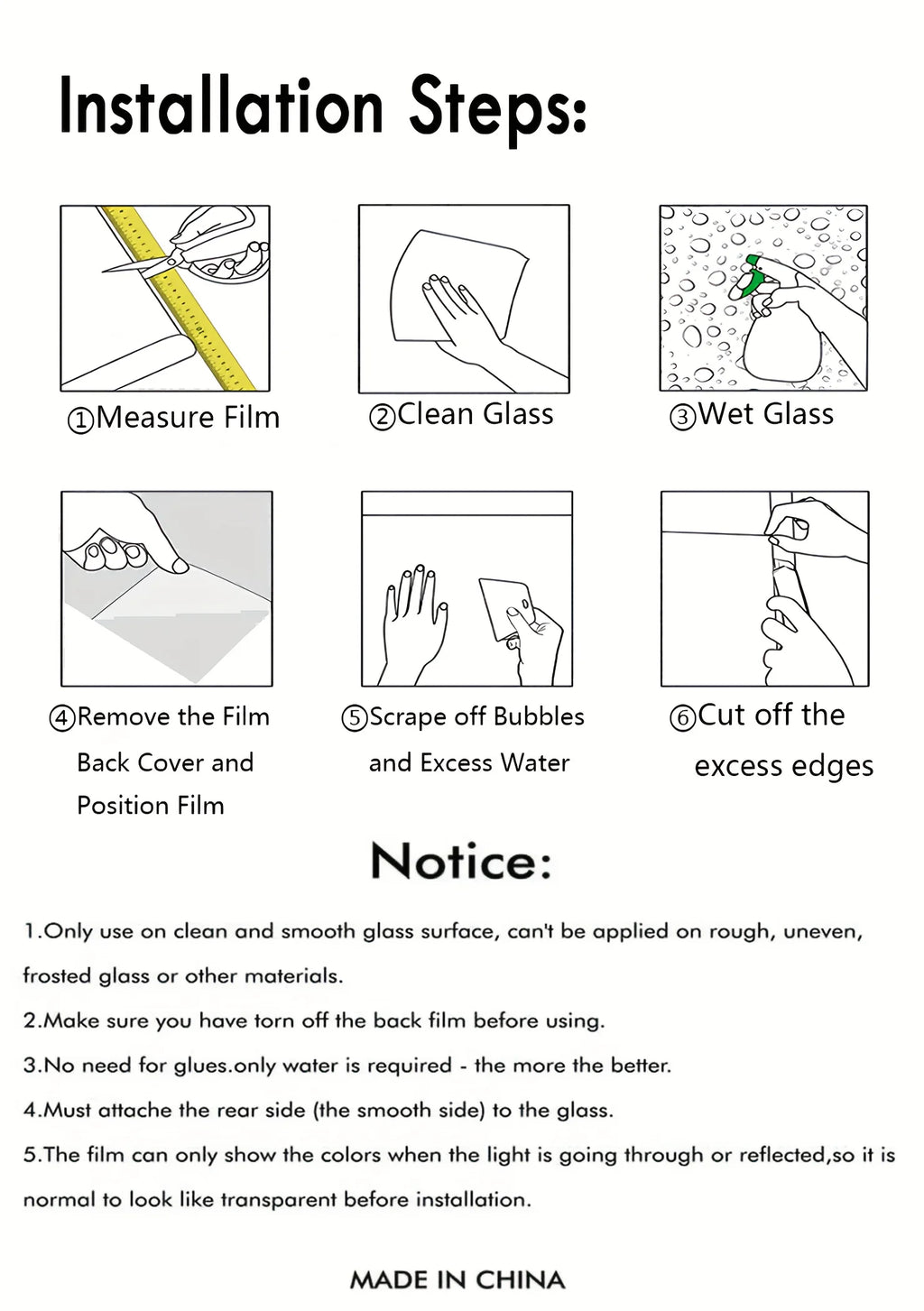 Installation Steps:

①Measure Film

②Clean Glass

③Wet Glass

④Remove the Film Back Cover and Position Film

⑤Scrape off Bubbles and Excess Water

⑥Cut off the excess edges

Notice:

1.Only use on clean and smooth glass surface, can't be applied on rough, uneven, frosted glass or other materials.

2.Make sure you have torn off the back film before using.

3.No need for glues.only water is required - the more the better.

4.Must attache the rear side (the smooth side) to the glass.

5.The film can only show the colors when the light is going through or reflected,so it is normal to look like transparent before installation.

MADE IN CHINA