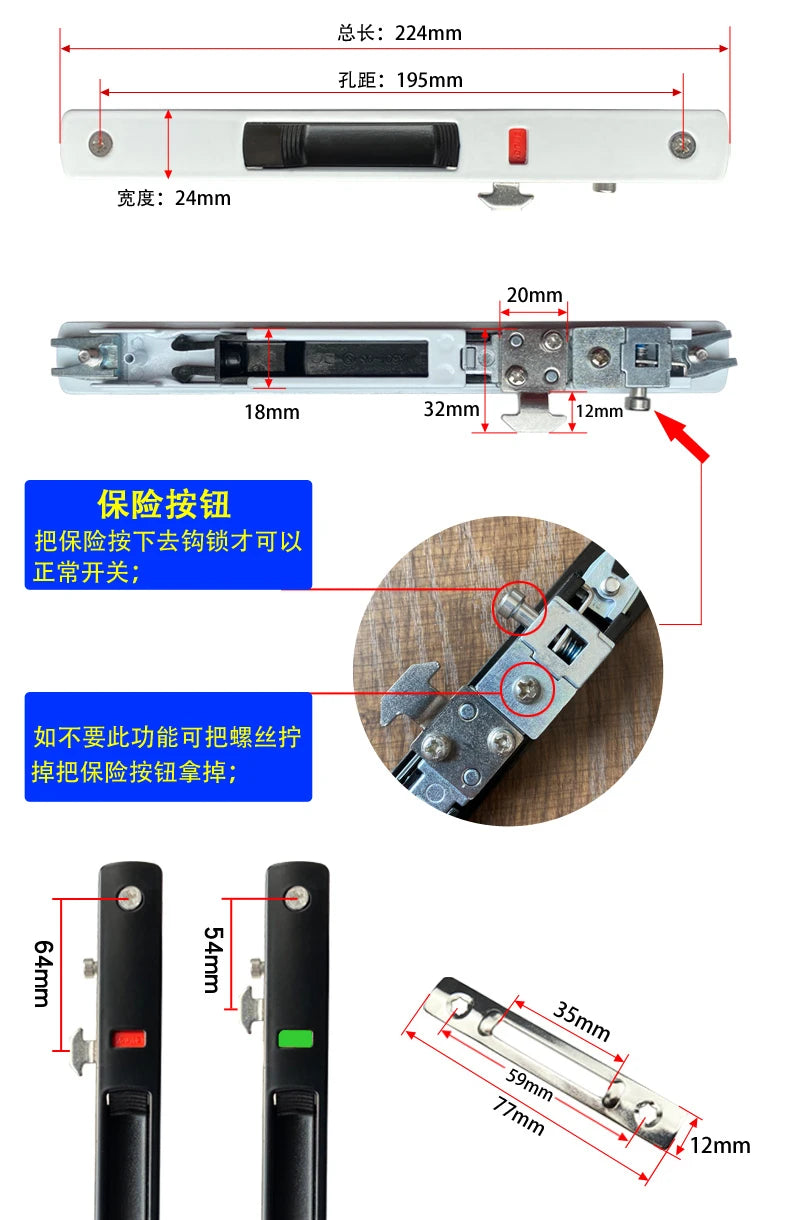 总长：224mm

孔距：195mm

宽度：24mm

20mm

18mm

32mm

12mm

保险按钮
把保险按下去钩锁才可以正常开关；

如不要此功能可把螺丝拧掉把保险按钮拿掉；

64mm

54mm

35mm

59mm

77mm

12mm