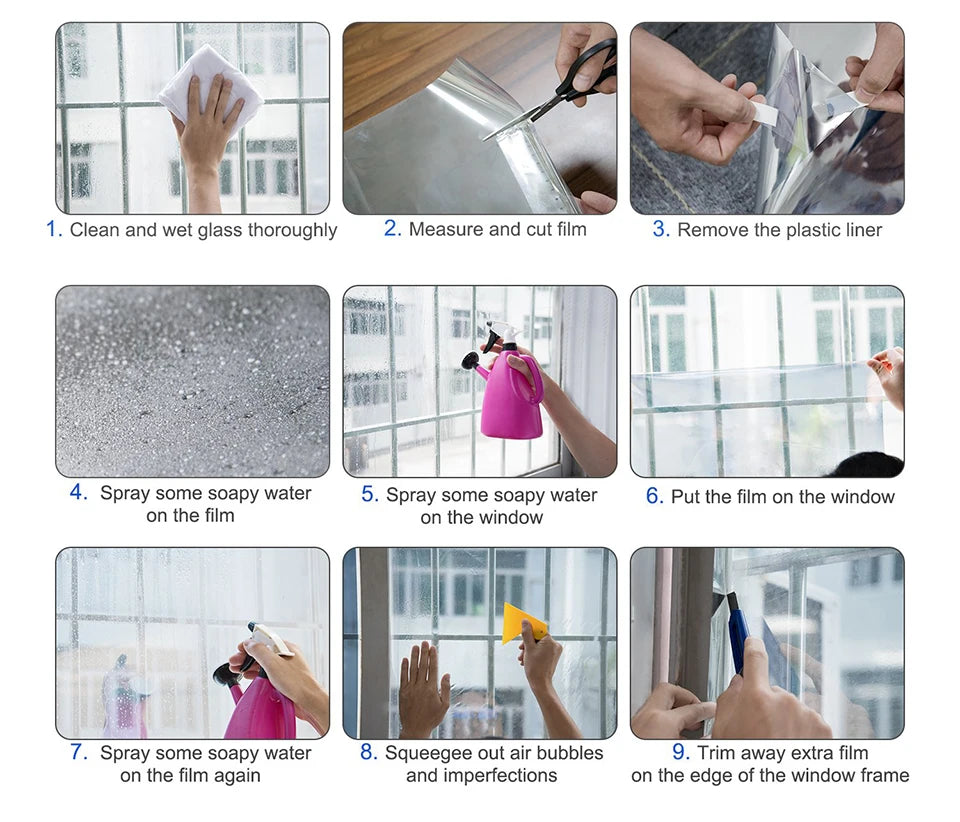 1. Clean and wet glass thoroughly

2. Measure and cut film

3. Remove the plastic liner

4. Spray some soapy water on the film

5. Spray some soapy water on the window

6. Put the film on the window

7. Spray some soapy water on the film again

8. Squeegee out air bubbles and imperfections

9. Trim away extra film on the edge of the window frame